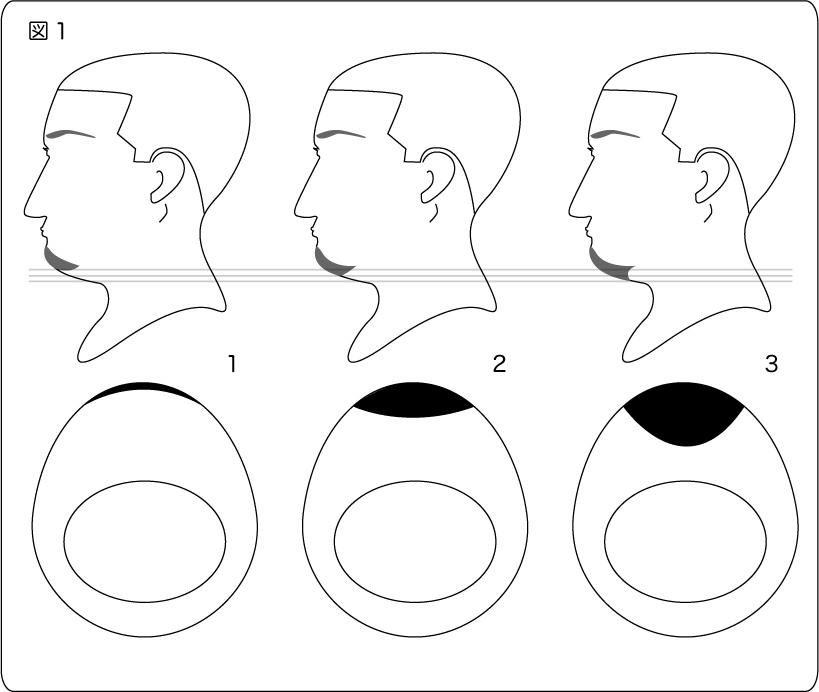 図 1

1

2

3