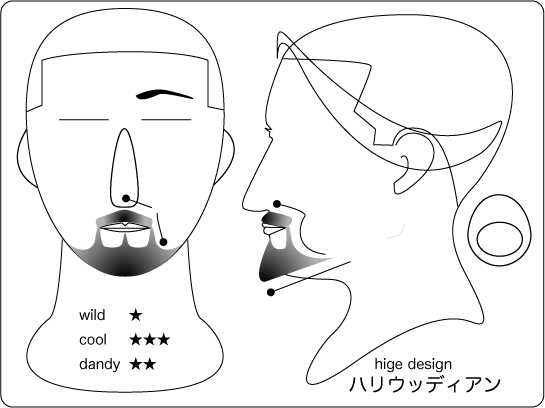 wild ★
cool ★★★
dandy ★★

hige design
ハリウッディアン